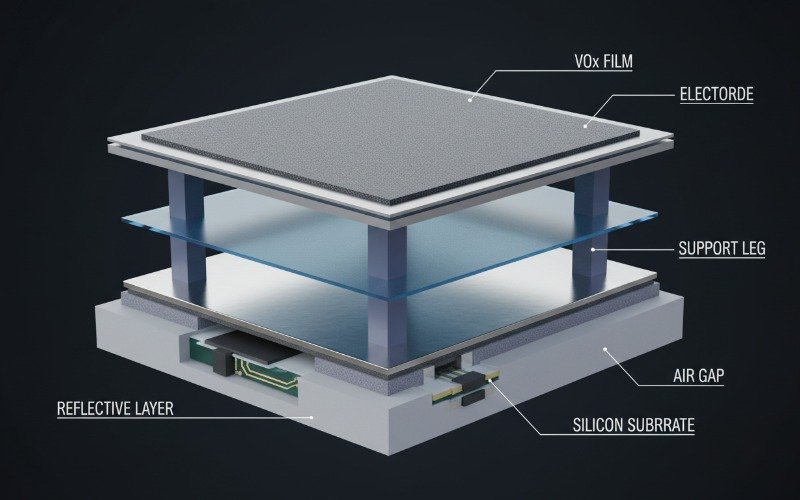 VOx FILM

ELECTORDE

SUPPORT LEG

AIR GAP

REFLECTIVE LAYER

SILICON SUBRRATE